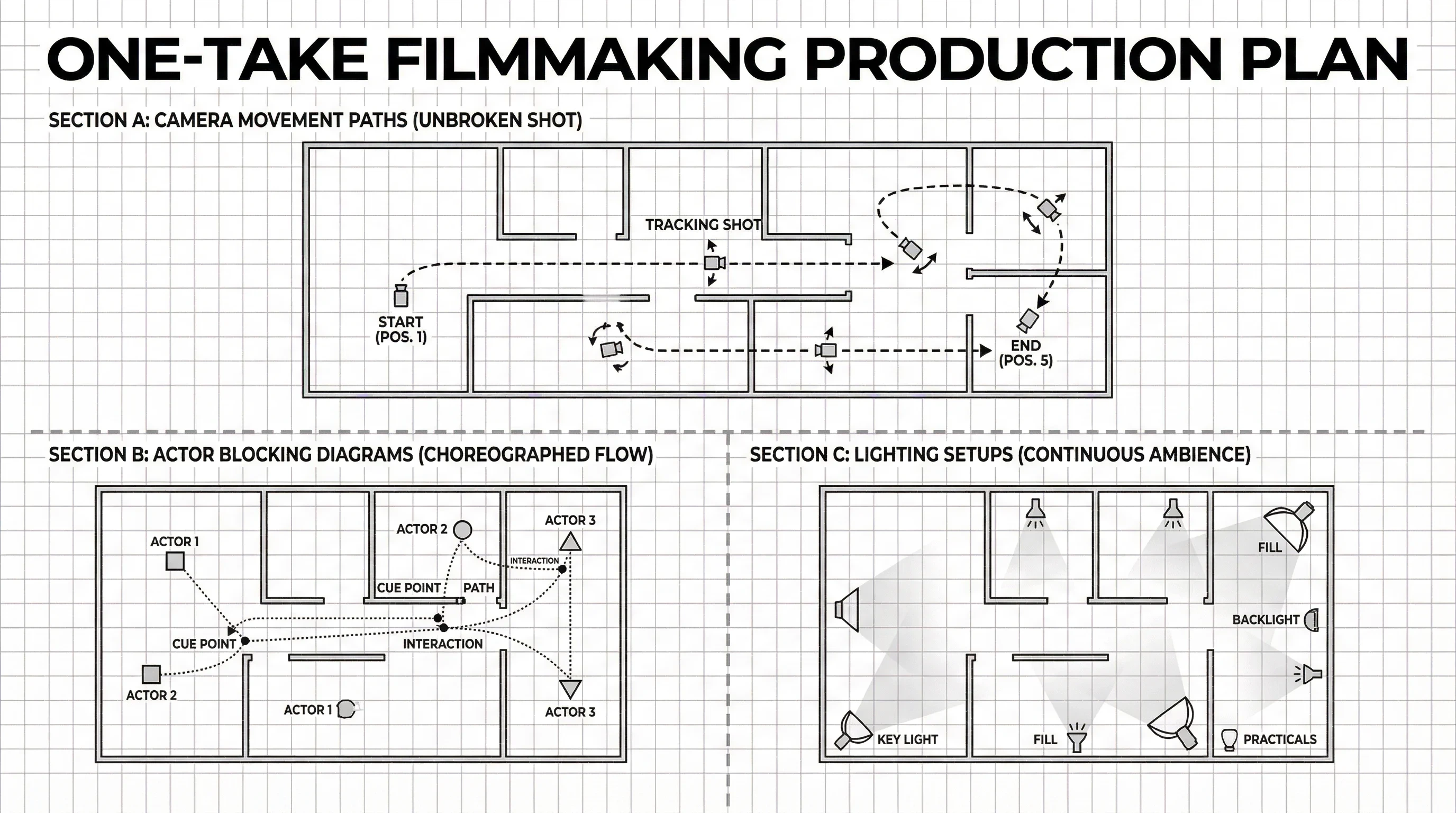 ONE-TAKE FILMMAKING PRODUCTION PLAN

SECTION A: CAMERA MOVEMENT PATHS (UNBROKEN SHOT)

TRACKING SHOT

START (POS. 1)

END (POS. 5)

SECTION B: ACTOR BLOCKING DIAGRAMS (CHOREOGRAPHED FLOW)

ACTOR 1

ACTOR 2

ACTOR 3

INTERACTION

CUE POINT

PATH

CUE POINT

INTERACTION

ACTOR 2

ACTOR 1

ACTOR 3

SECTION C: LIGHTING SETUPS (CONTINUOUS AMBIENCE)

FILL

BACKLIGHT

KEY LIGHT

FILL

PRACTICALS